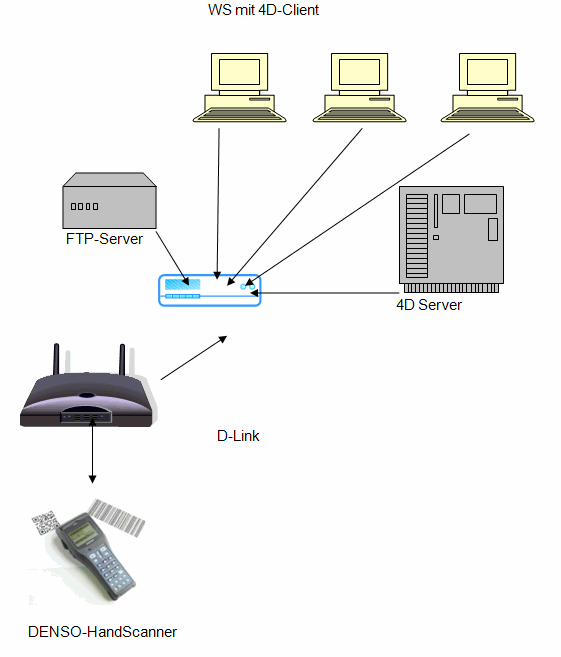 WS mit 4D-Client

FTP-Server

4D Server

D-Link

DENSO-HandScanner